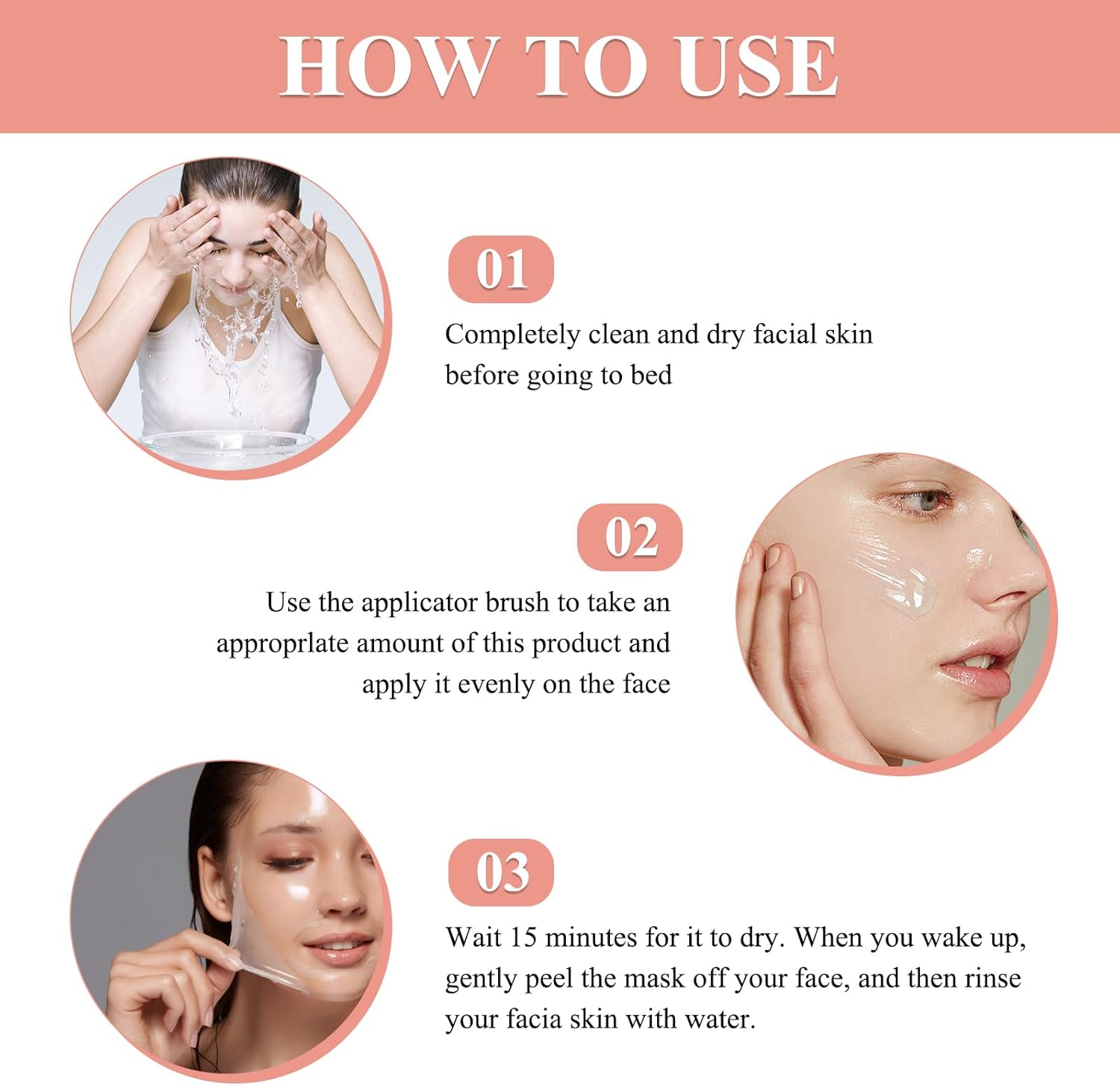 HOW TO USE

01

Completely clean and dry facial skin before going to bed

02

Use the applicator brush to take an approprlate amount of this product and apply it evenly on the face

03

Wait 15 minutes for it to dry. When you wake up, gently peel the mask off your face, and then rinse your facia skin with water.