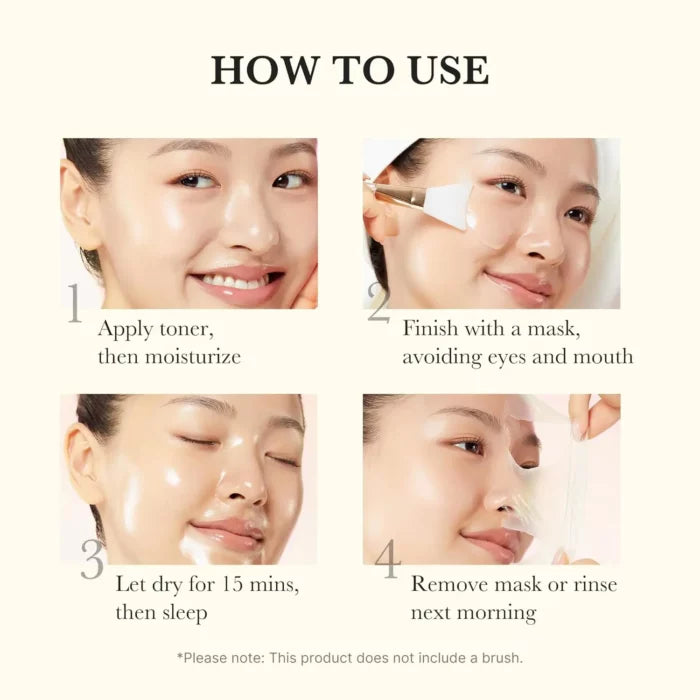 HOW TO USE

1
Apply toner, then moisturize

2
Finish with a mask, avoiding eyes and mouth

3
Let dry for 15 mins, then sleep

4
Remove mask or rinse next morning

*Please note: This product does not include a brush.