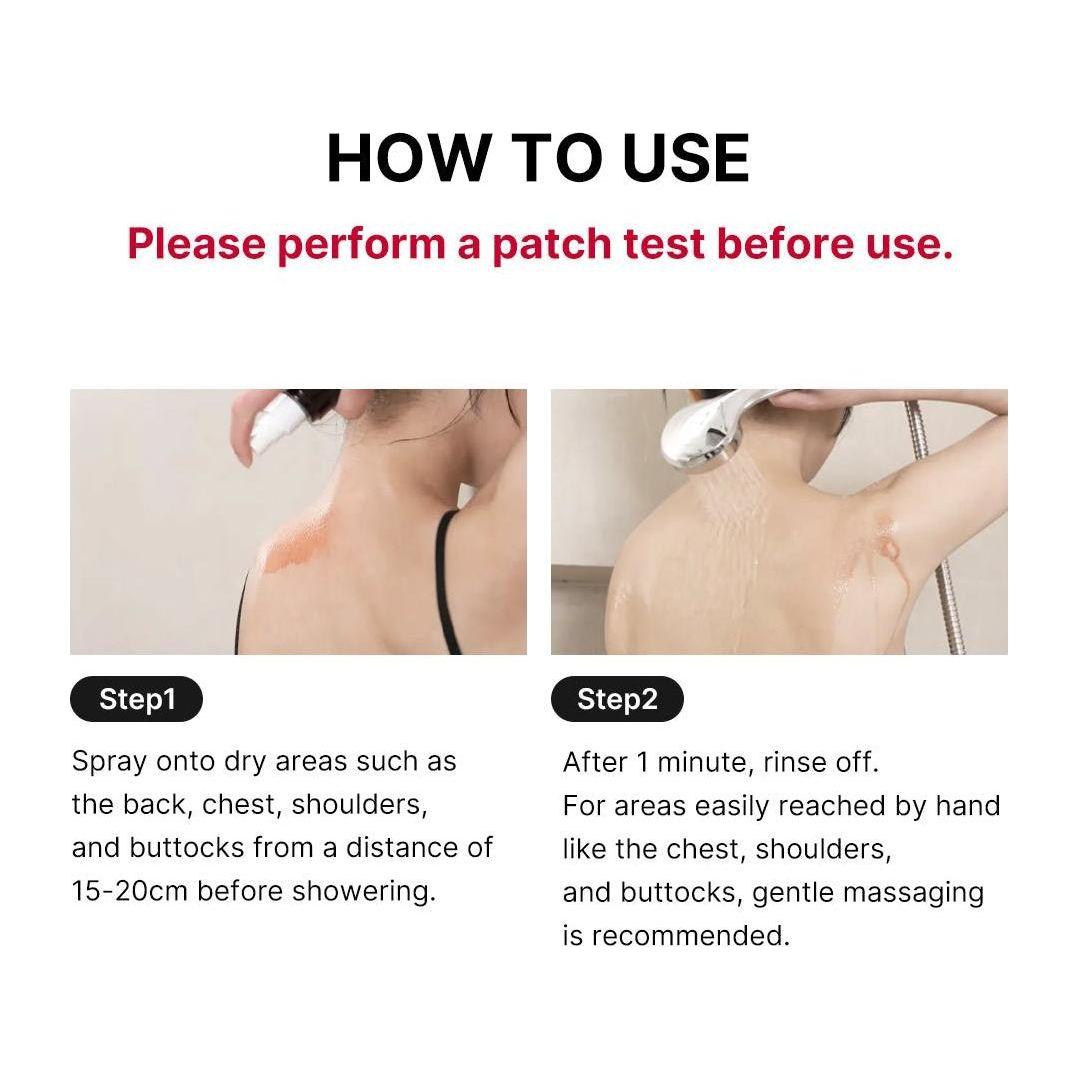 HOW TO USE

Please perform a patch test before use.

Step1

Spray onto dry areas such as the back, chest, shoulders, and buttocks from a distance of 15-20cm before showering.

Step2

After 1 minute, rinse off.
For areas easily reached by hand like the chest, shoulders, and buttocks, gentle massaging is recommended.